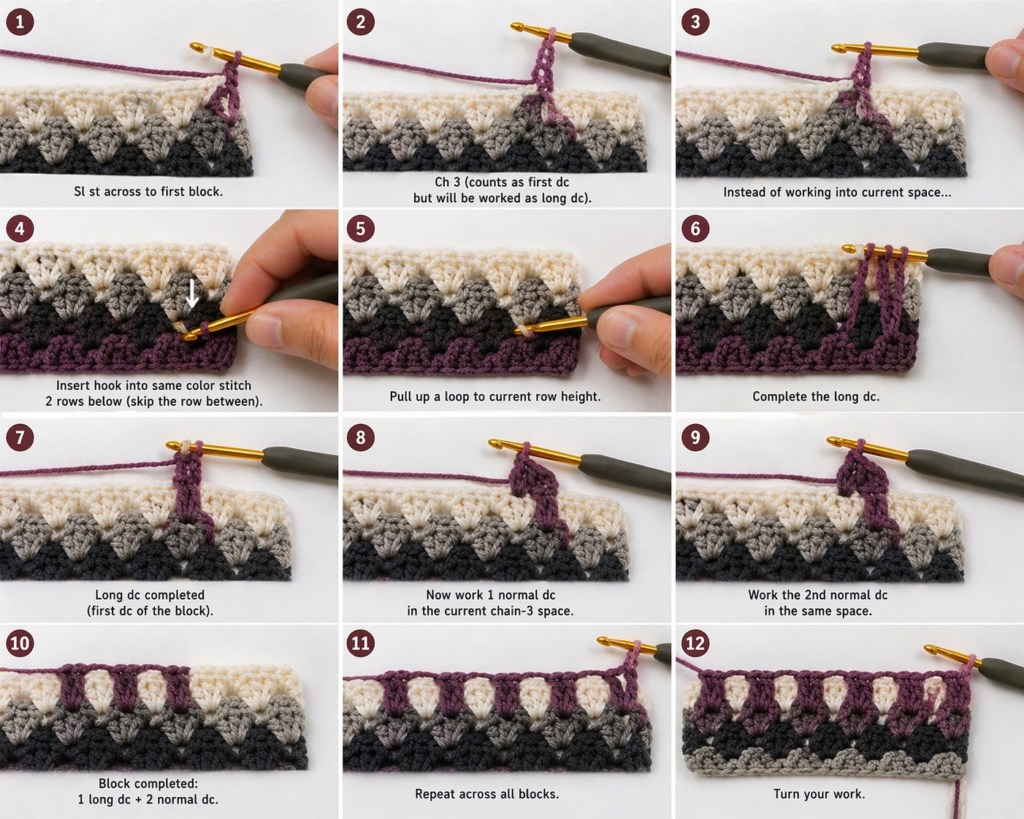 1
Sl st across to first block.

2
Ch 3 (counts as first dc but will be worked as long dc).

3
Instead of working into current space...

4
Insert hook into same color stitch 2 rows below (skip the row between).

5
Pull up a loop to current row height.

6
Complete the long dc.

7
Long dc completed (first dc of the block).

8
Now work 1 normal dc in the current chain-3 space.

9
Work the 2nd normal dc in the same space.

10
Block completed: 1 long dc + 2 normal dc.

11
Repeat across all blocks.

12
Turn your work.