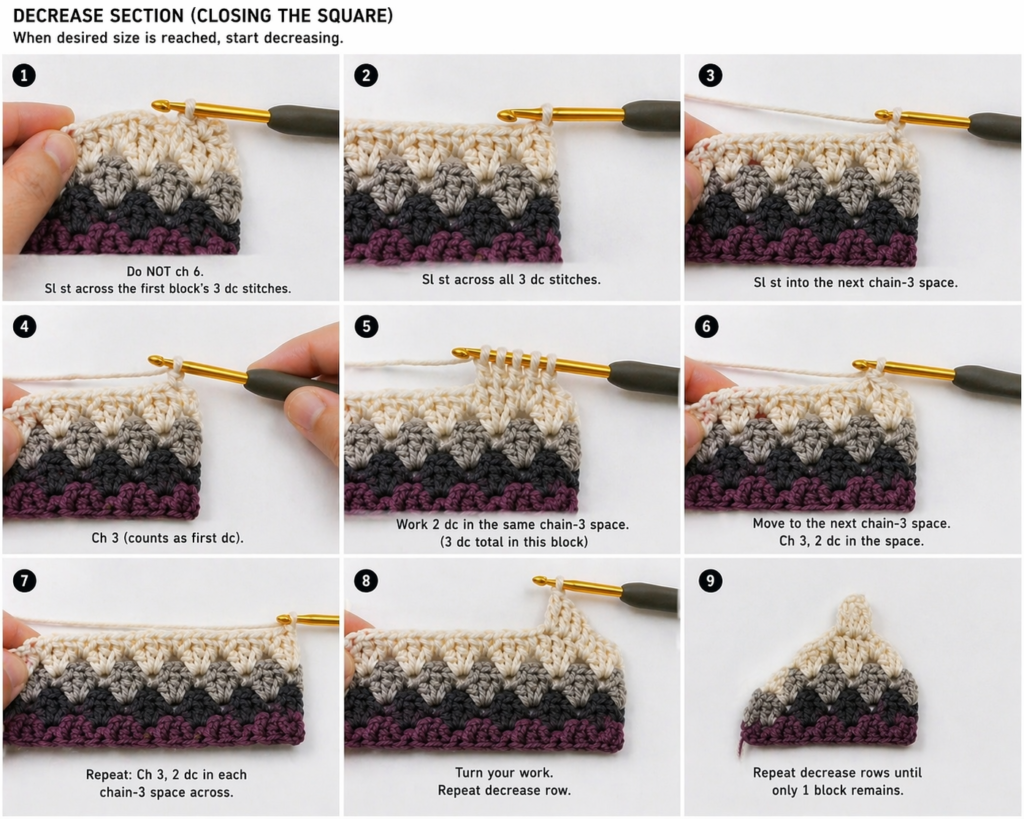 DECREASE SECTION (CLOSING THE SQUARE)
When desired size is reached, start decreasing.

1
Do NOT ch 6.
Sl st across the first block's 3 dc stitches.

2
Sl st across all 3 dc stitches.

3
Sl st into the next chain-3 space.

4
Ch 3 (counts as first dc).

5
Work 2 dc in the same chain-3 space.
(3 dc total in this block)

6
Move to the next chain-3 space.
Ch 3, 2 dc in the space.

7
Repeat: Ch 3, 2 dc in each chain-3 space across.

8
Turn your work.
Repeat decrease row.

9
Repeat decrease rows until only 1 block remains.