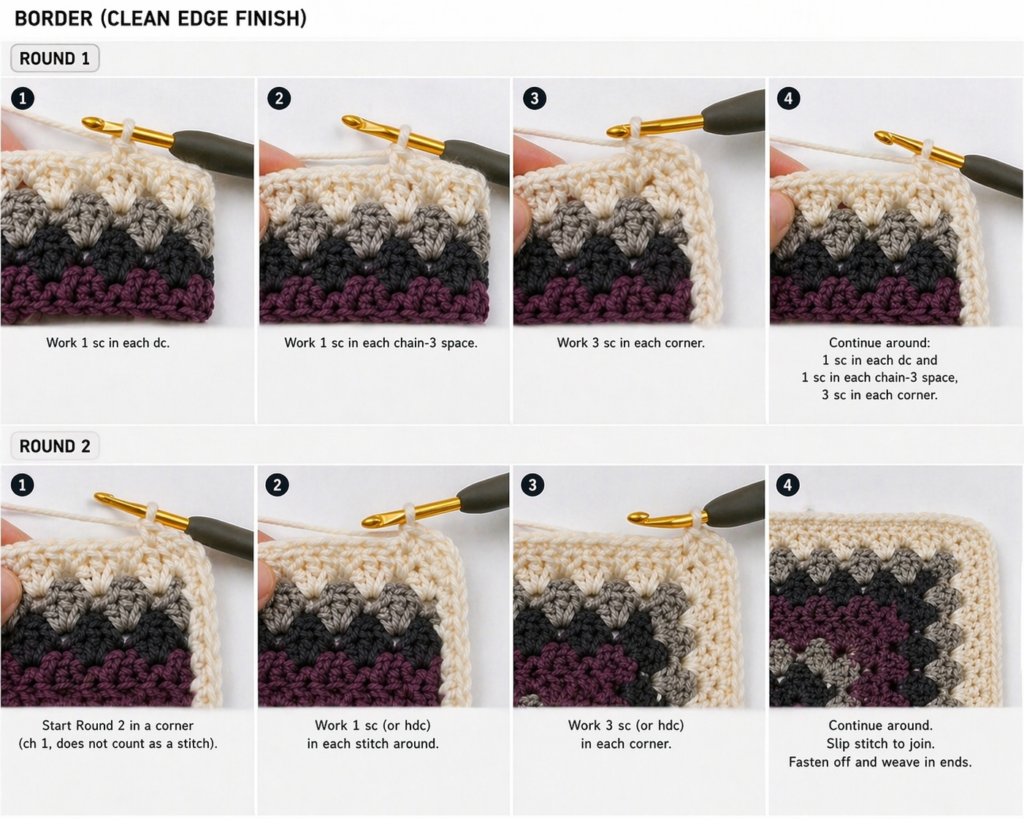 BORDER (CLEAN EDGE FINISH)

ROUND 1

1
Work 1 sc in each dc.

2
Work 1 sc in each chain-3 space.

3
Work 3 sc in each corner.

4
Continue around:
1 sc in each dc and
1 sc in each chain-3 space,
3 sc in each corner.

ROUND 2

1
Start Round 2 in a corner
(ch 1, does not count as a stitch).

2
Work 1 sc (or hdc)
in each stitch around.

3
Work 3 sc (or hdc)
in each corner.

4
Continue around.
Slip stitch to join.
Fasten off and weave in ends.