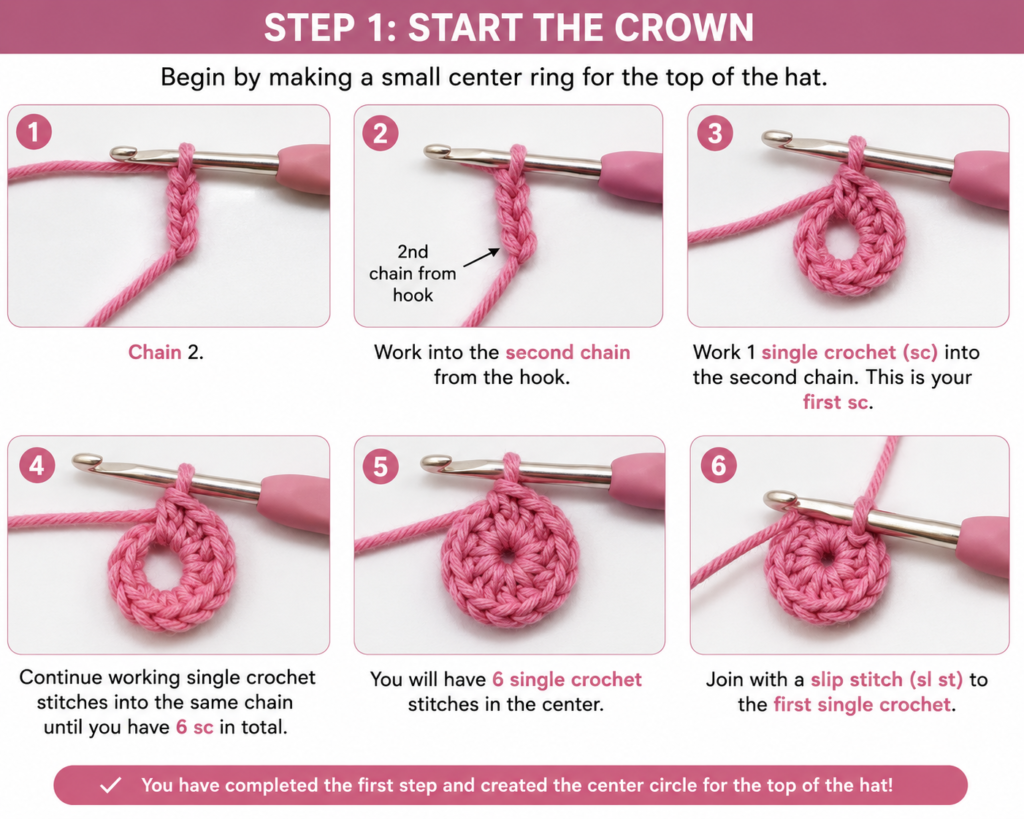 STEP 1: START THE CROWN

Begin by making a small center ring for the top of the hat.

1

Chain 2.

2

2nd chain from hook

Work into the second chain from the hook.

3

Work 1 single crochet (sc) into the second chain. This is your first sc.

4

Continue working single crochet stitches into the same chain until you have 6 sc in total.

5

You will have 6 single crochet stitches in the center.

6

Join with a slip stitch (sl st) to the first single crochet.

✓ You have completed the first step and created the center circle for the top of the hat!